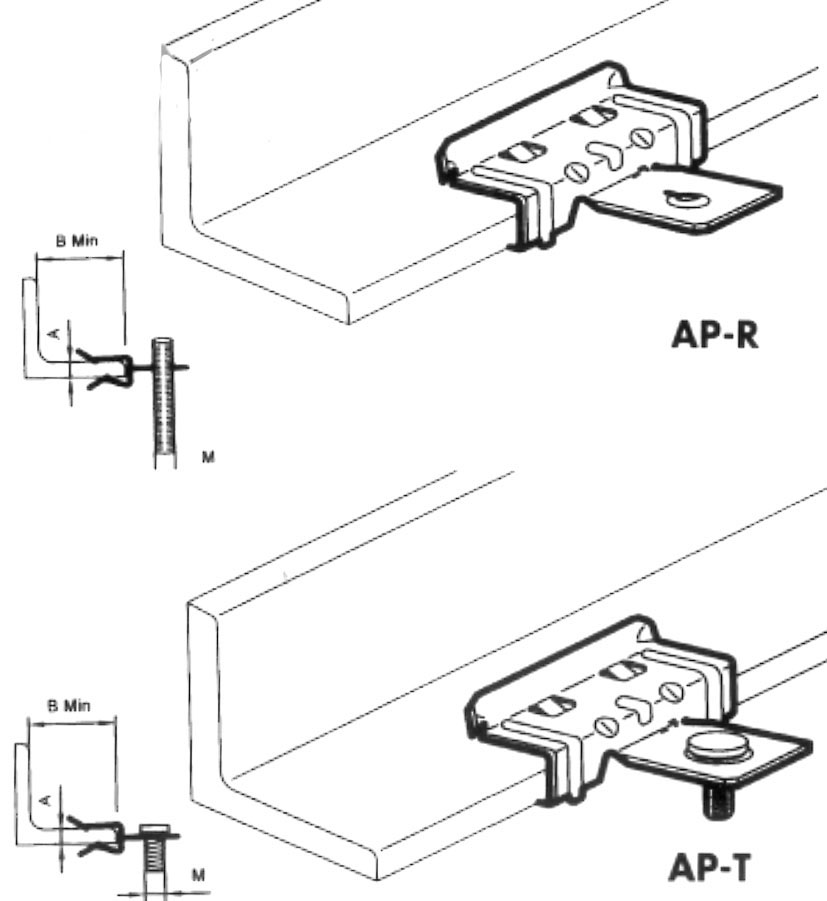 B Min

A

M

AP-R

B Min

A

M

AP-T